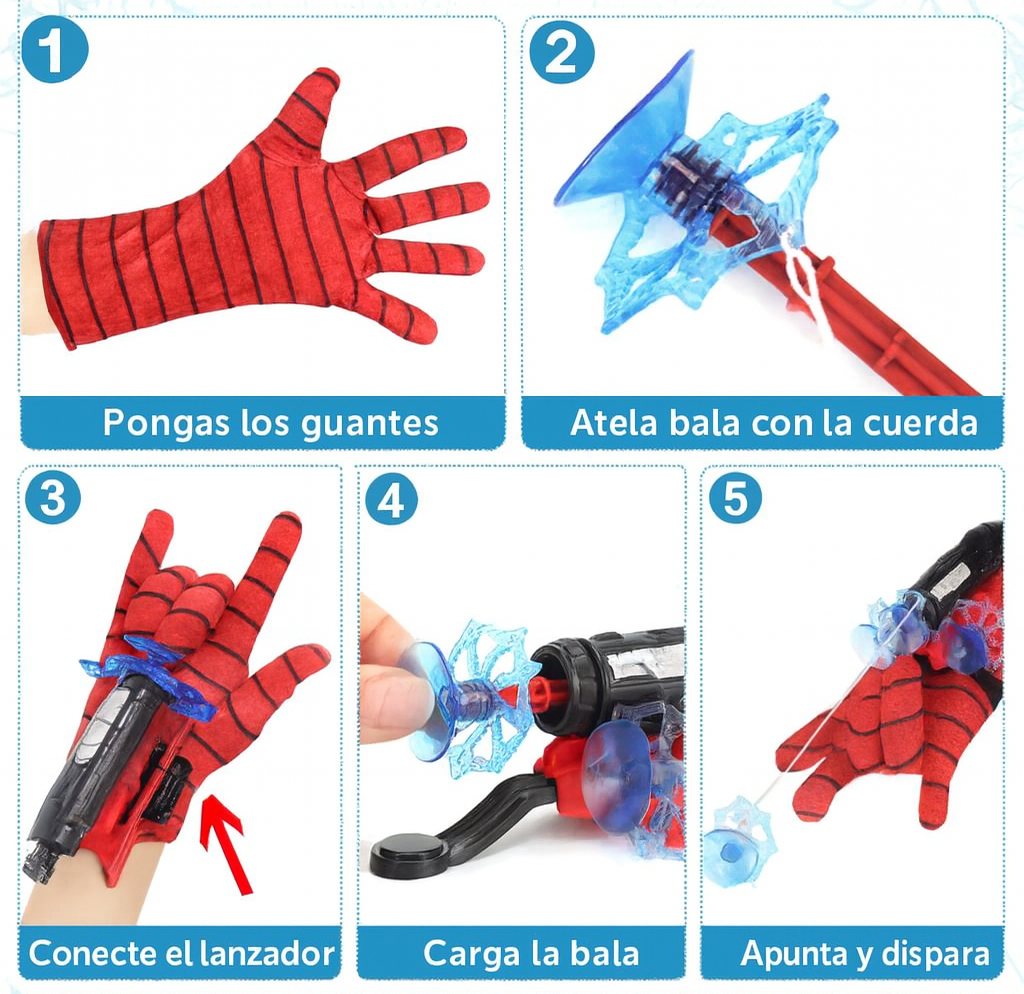 1
Pongas los guantes

2
Atela bala con la cuerda

3
Conecte el lanzador

4
Carga la bala

5
Apunta y dispara